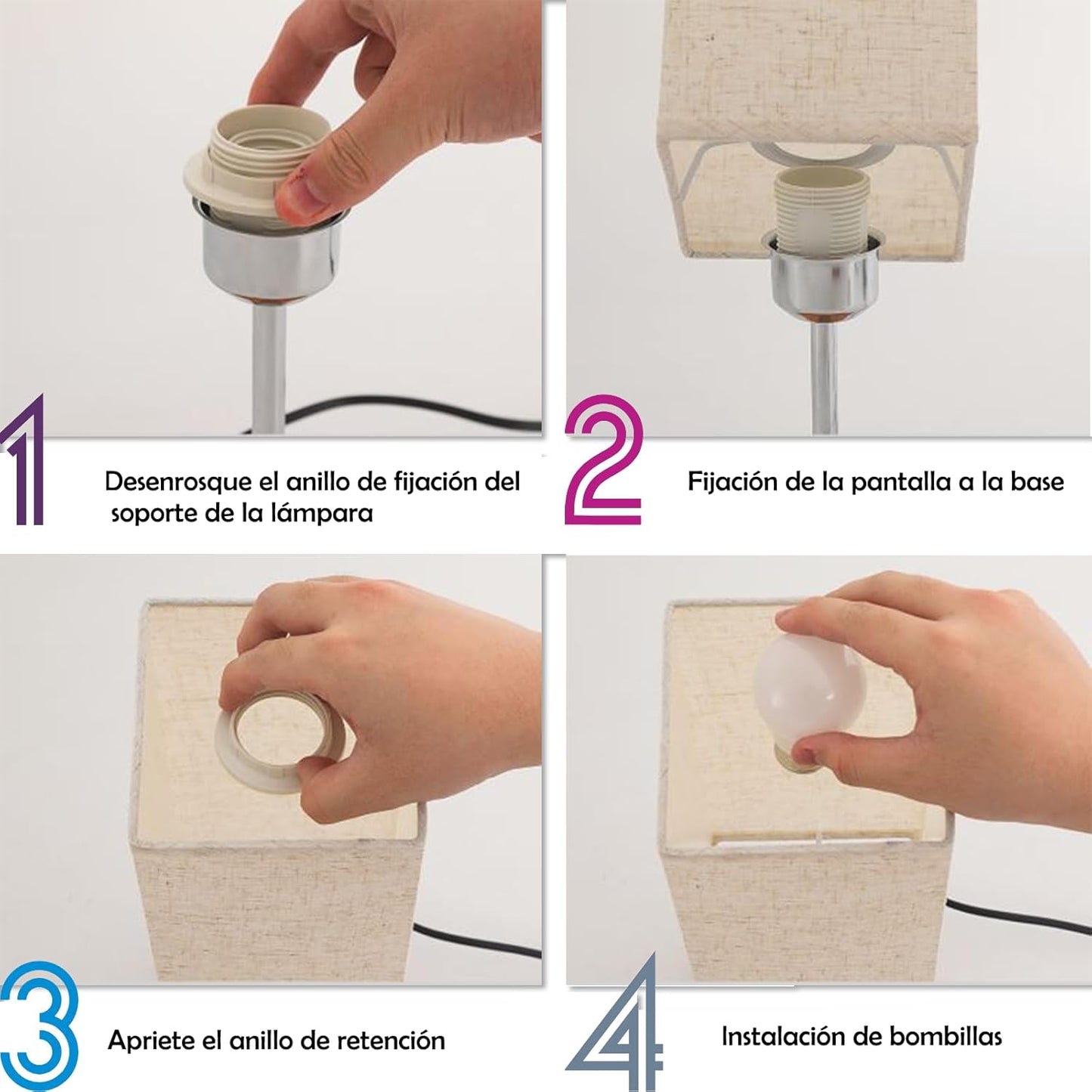 1

Desenrosque el anillo de fijación del soporte de la lámpara

2

Fijación de la pantalla a la base

3

Apriete el anillo de retención

4

Instalación de bombillas