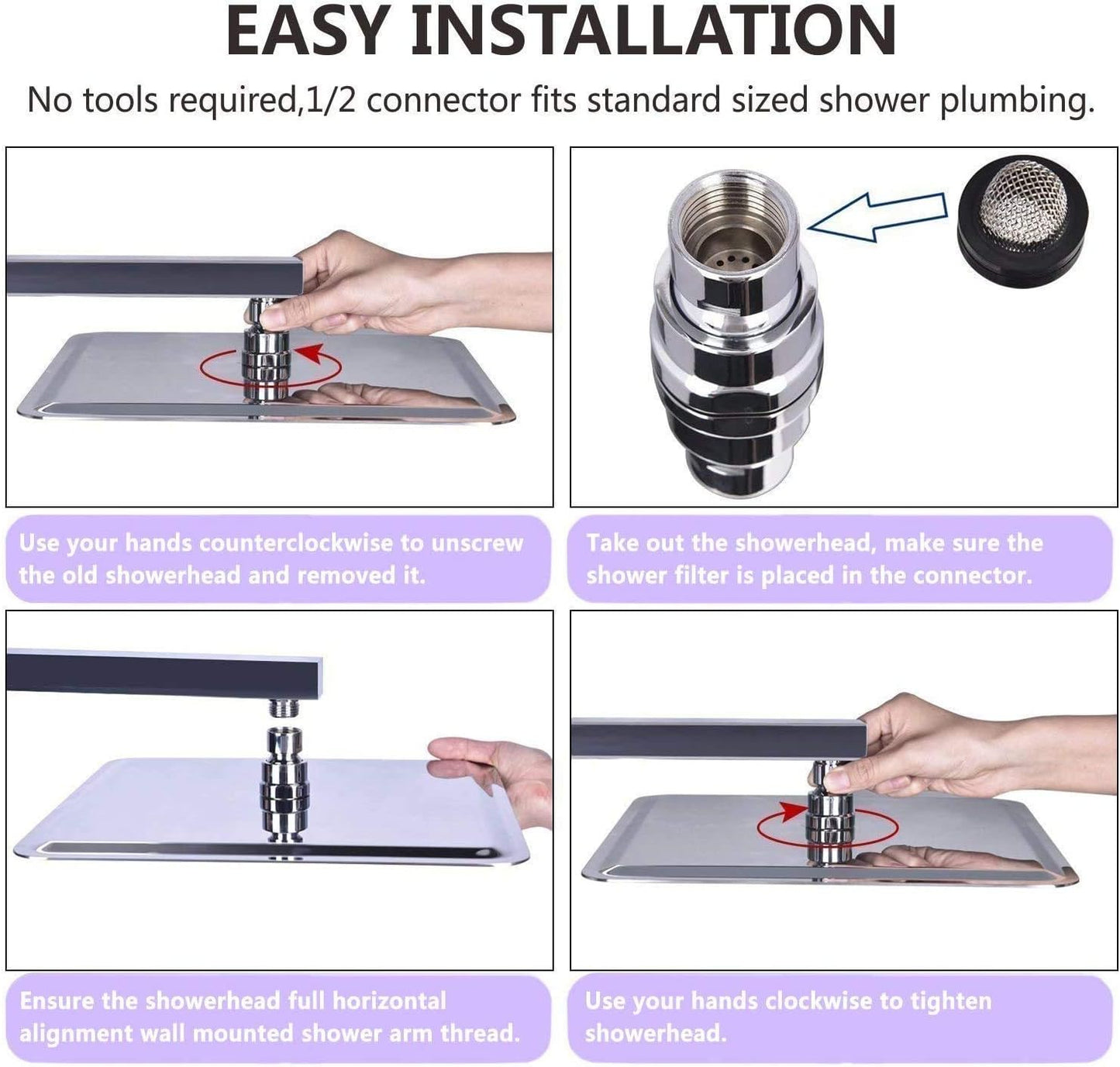 EASY INSTALLATION

No tools required,1/2 connector fits standard sized shower plumbing.

Use your hands counterclockwise to unscrew the old showerhead and removed it.

Take out the showerhead, make sure the shower filter is placed in the connector.

Ensure the showerhead full horizontal alignment wall mounted shower arm thread.

Use your hands clockwise to tighten showerhead.