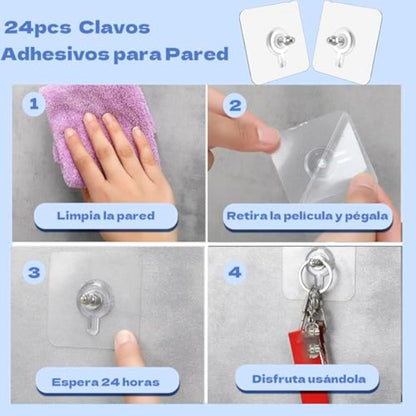 24pcs Clavos Adhesivos para Pared

1

Limpia la pared

2

Retira la pelicula y pégala

3

Espera 24 horas

4

Disfruta usándola