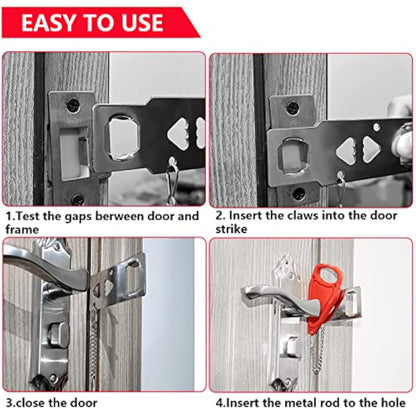 EASY TO USE

1.Test the gaps berween door and frame

2. Insert the claws into the door strike

3.close the door

4.Insert the metal rod to the hole