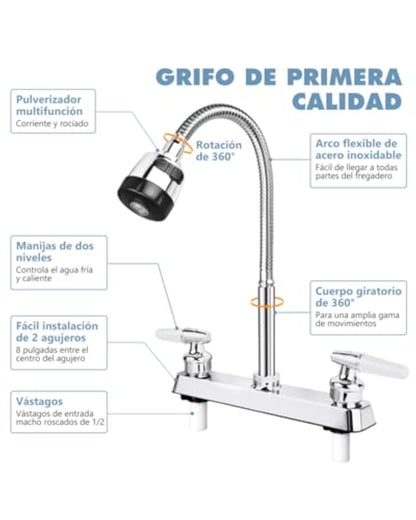 GRIFO DE PRIMERA CALIDAD

Pulverizador multifunción
Corriente y rociado

Rotación de 360°

Arco flexible de acero inoxidable
Fácil de llegar a todas partes del fregadero

Manijas de dos niveles
Controla el agua fría y caliente

Cuerpo giratorio de 360°
Para una amplia gama de movimientos

Fácil instalación de 2 agujeros
8 pulgadas entre el centro del agujero

Vástagos
Vástagos de entrada macho roscados de 1/2