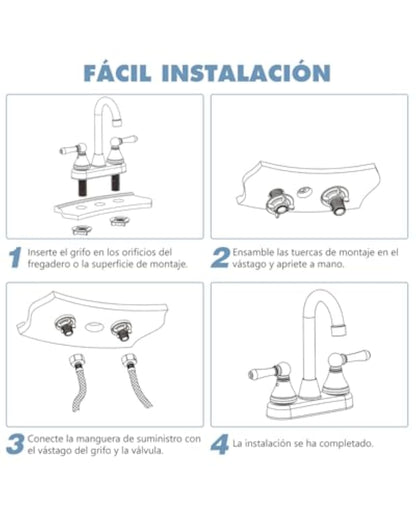 FÁCIL INSTALACIÓN

1 Inserte el grifo en los orificios del fregadero o la superficie de montaje.

2 Ensamble las tuercas de montaje en el vástago y apriete a mano.

3 Conecte la manguera de suministro con el vástago del grifo y la válvula.

4 La instalación se ha completado.