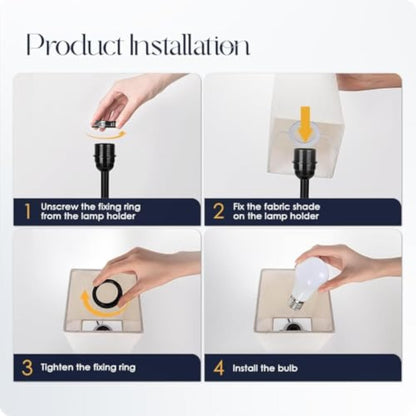 Product Installation

1 Unscrew the fixing ring from the lamp holder

2 Fix the fabric shade on the lamp holder

3 Tighten the fixing ring

4 Install the bulb