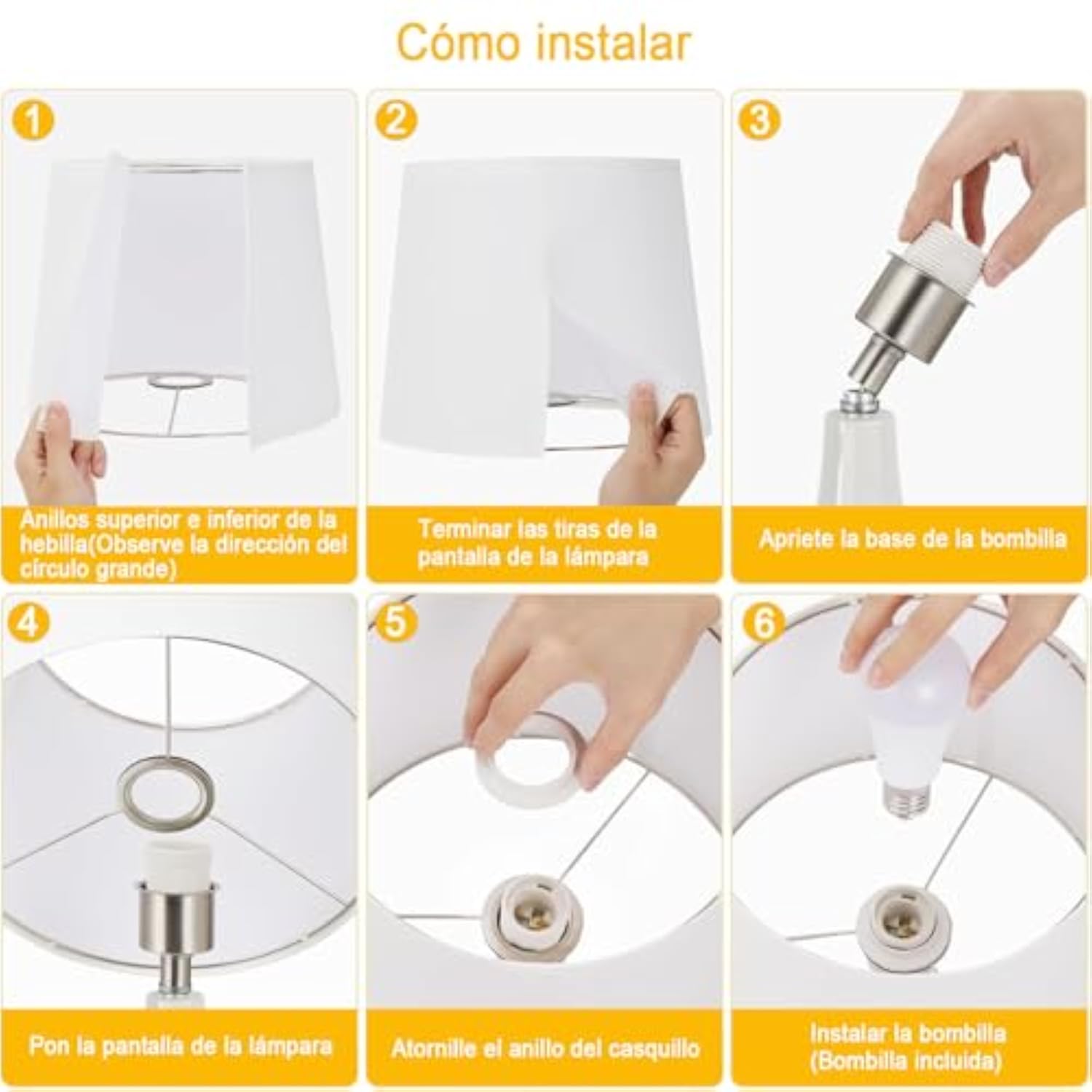 Cómo instalar

1

Anillos superior e inferior de la hebilla(Observe la dirección del círculo grande)

2

Terminar las tiras de la pantalla de la lámpara

3

Apriete la base de la bombilla

4

Pon la pantalla de la lámpara

5

Atornille el anillo del casquillo

6

Instalar la bombilla (Bombilla incluida)